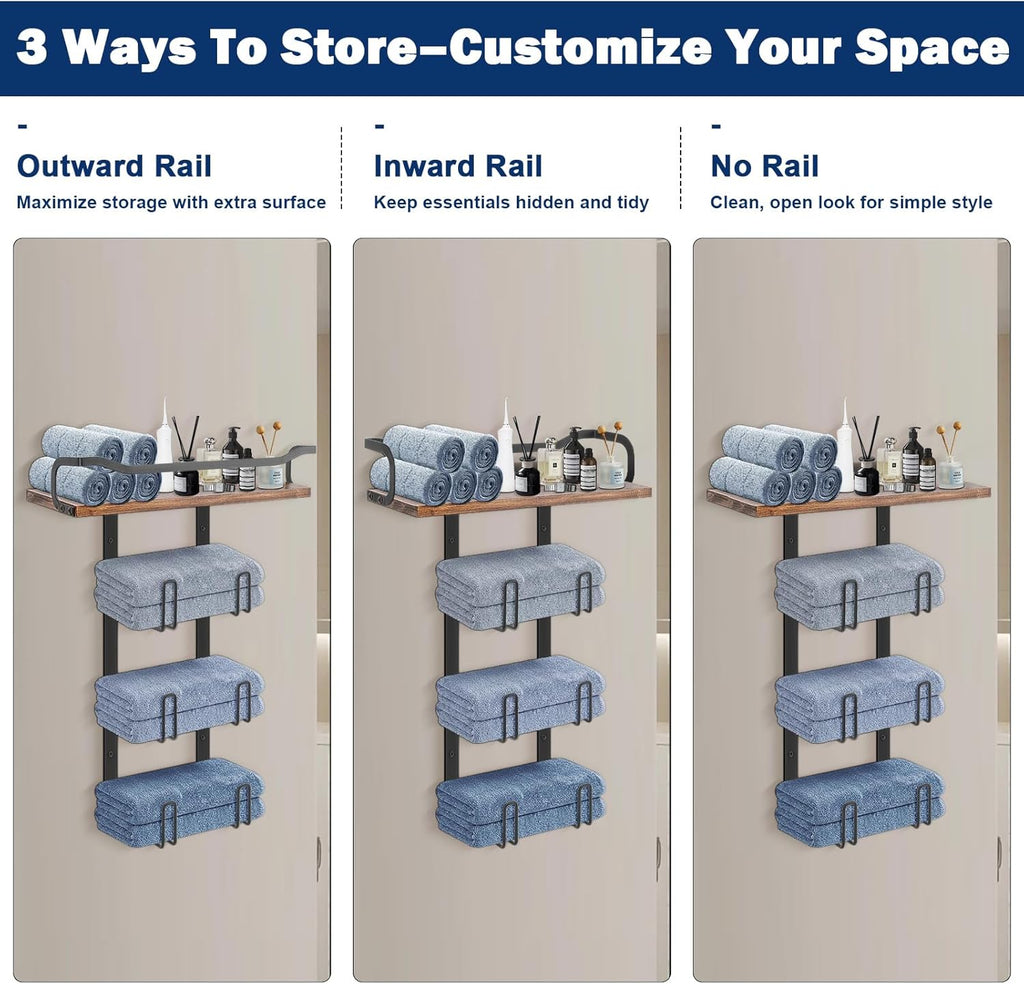 3 Ways To Store–Customize Your Space

-
Outward Rail
Maximize storage with extra surface

-
Inward Rail
Keep essentials hidden and tidy

-
No Rail
Clean, open look for simple style