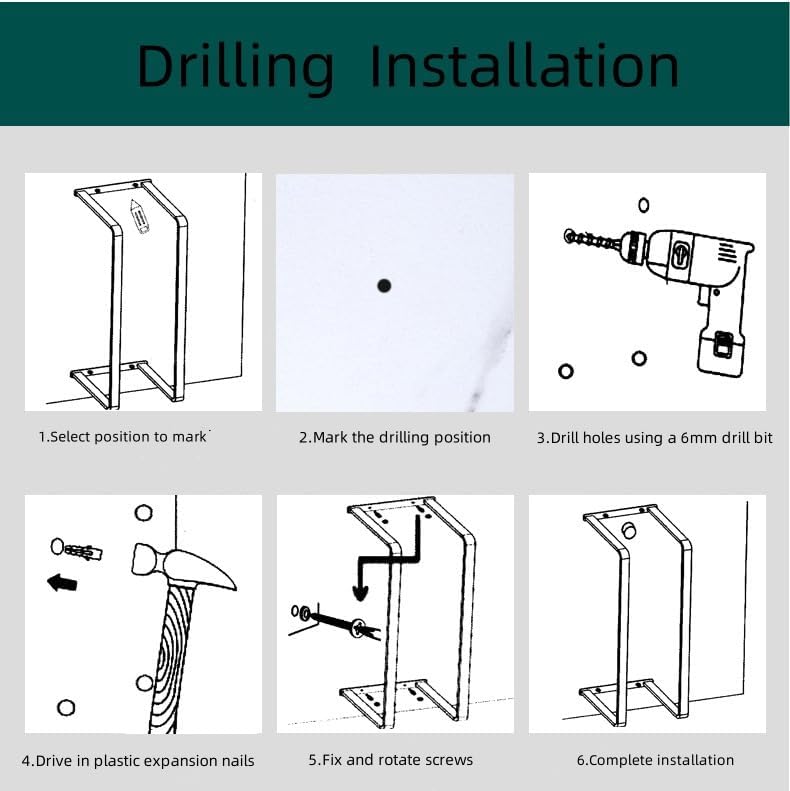 Drilling Installation

1.Select position to mark

2.Mark the drilling position

3.Drill holes using a 6mm drill bit

4.Drive in plastic expansion nails

5.Fix and rotate screws

6.Complete installation